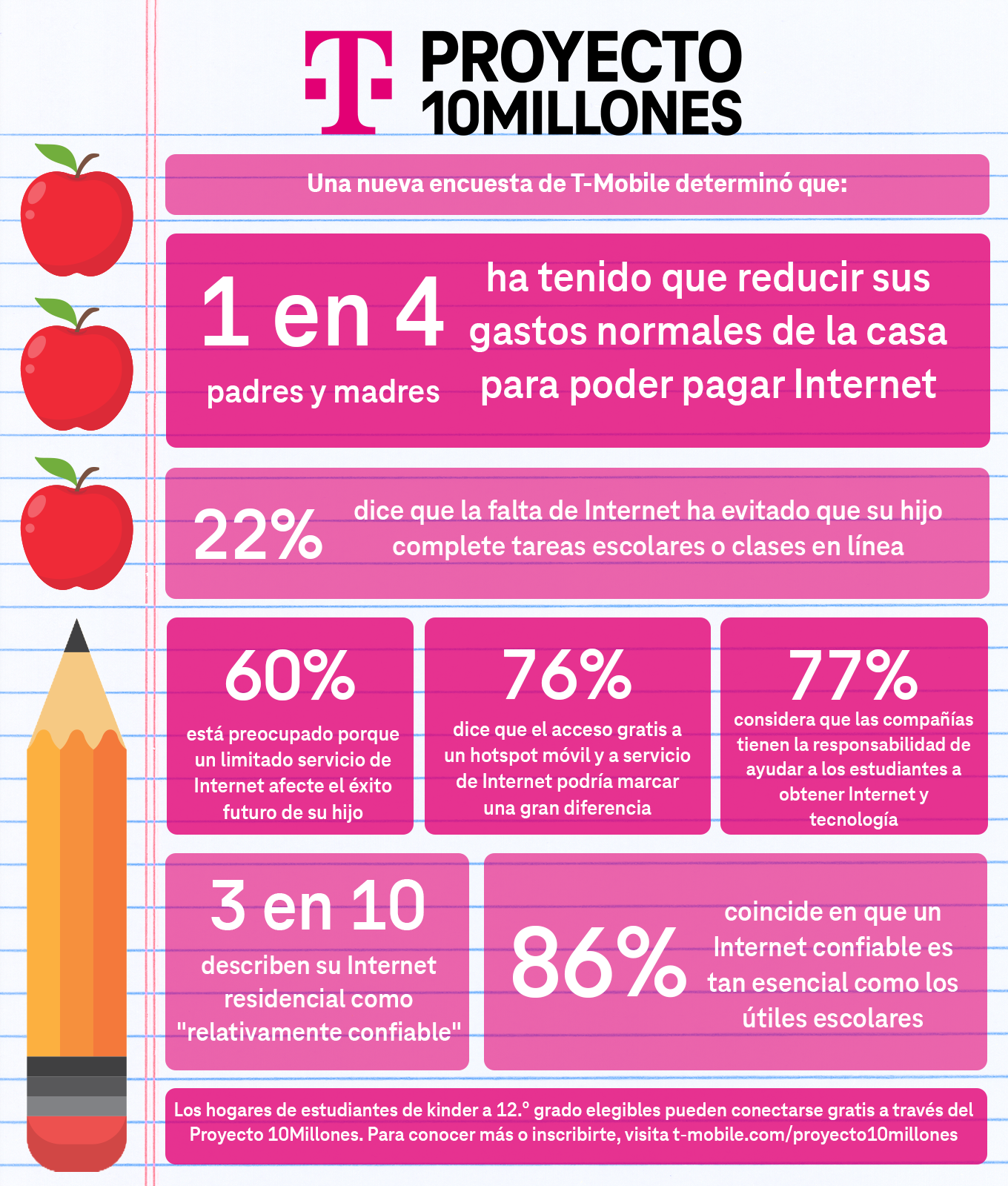 T PROYECTO 10MILLONES

Una nueva encuesta de T-Mobile determinó que:

1 en 4 padres y madres

ha tenido que reducir sus gastos normales de la casa para poder pagar Internet

22% dice que la falta de Internet ha evitado que su hijo complete tareas escolares o clases en línea

60%
está preocupado porque un limitado servicio de Internet afecte el éxito futuro de su hijo

76%
dice que el acceso gratis a un hotspot móvil y a servicio de Internet podría marcar una gran diferencia

77%
considera que las compañías tienen la responsabilidad de ayudar a los estudiantes a obtener Internet y tecnología

3 en 10
describen su Internet residencial como "relativamente confiable"

86% coincide en que un Internet confiable es tan esencial como los útiles escolares

Los hogares de estudiantes de kinder a 12.° grado elegibles pueden conectarse gratis a través del Proyecto 10Millones. Para conocer más o inscribirte, visita t-mobile.com/proyecto10millones